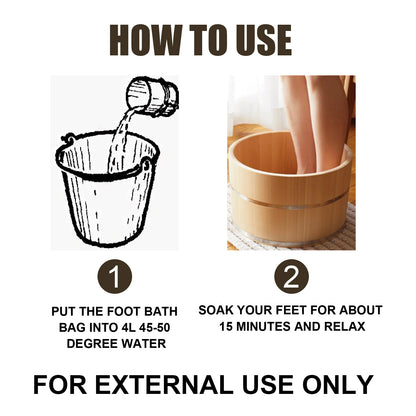 HOW TO USE

1

PUT THE FOOT BATH BAG INTO 4L 45-50 DEGREE WATER

2

SOAK YOUR FEET FOR ABOUT 15 MINUTES AND RELAX

FOR EXTERNAL USE ONLY