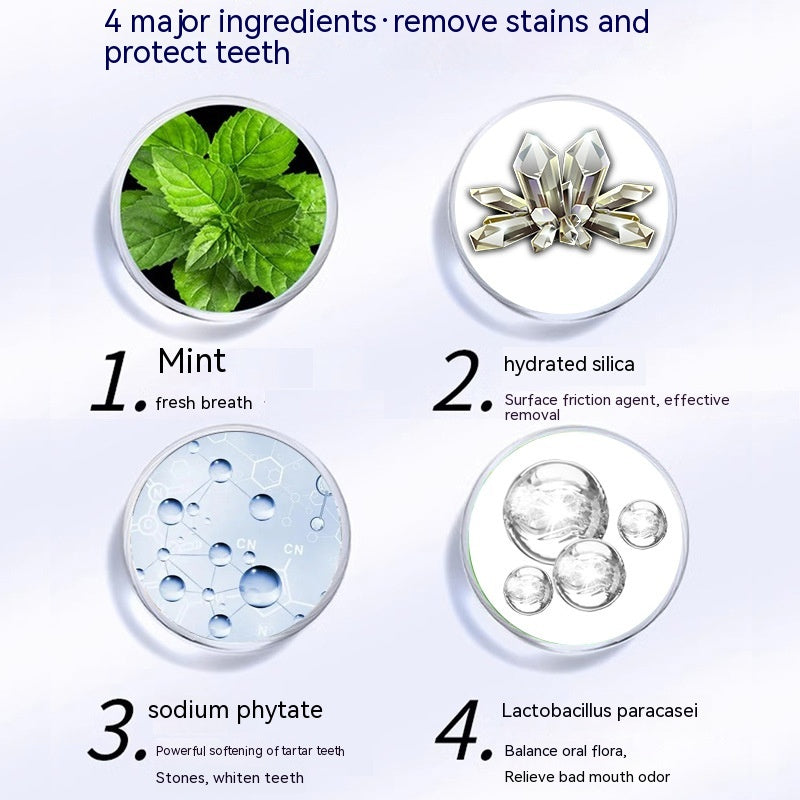 4 major ingredients · remove stains and protect teeth

1. Mint
fresh breath

2. hydrated silica
Surface friction agent, effective removal

CN

CN

3. sodium phytate
Powerful softening of tartar teeth
Stones, whiten teeth

4. Lactobacillus paracasei
Balance oral flora,
Relieve bad mouth odor